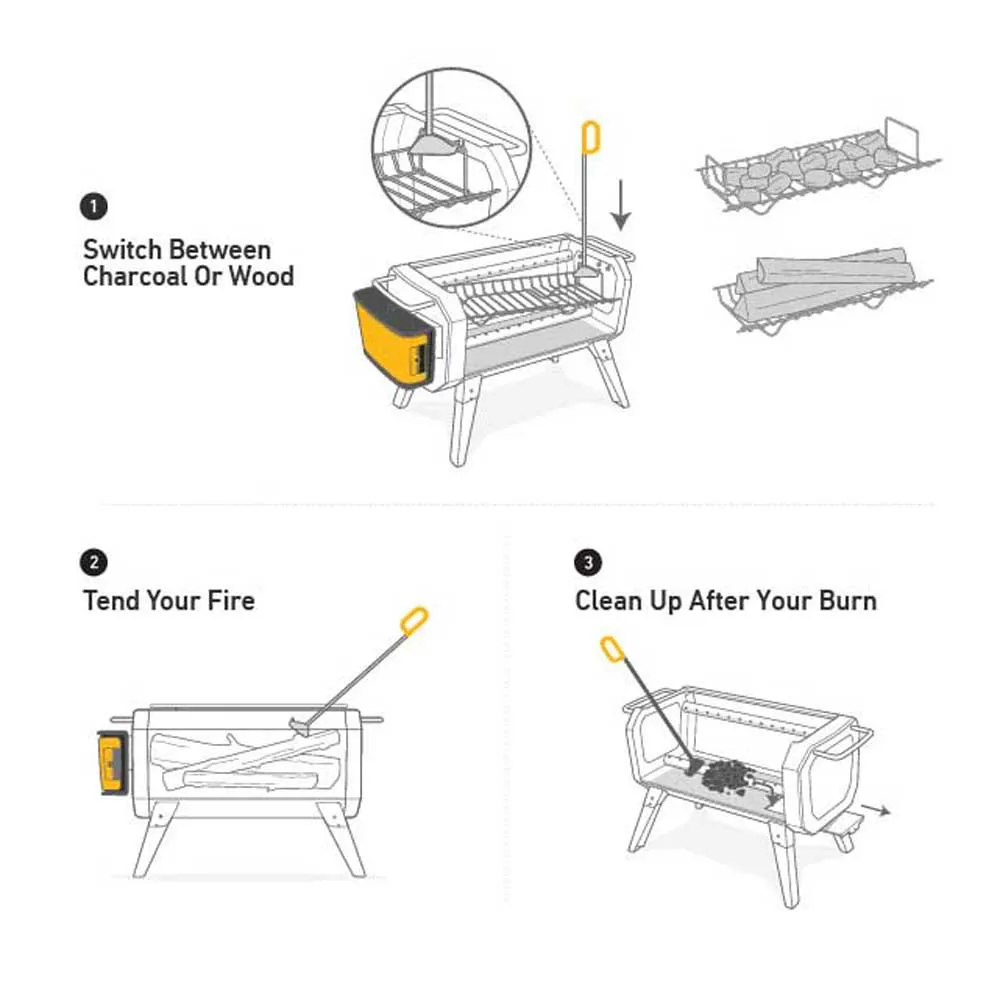 1

Switch Between Charcoal Or Wood

2

Tend Your Fire

3

Clean Up After Your Burn