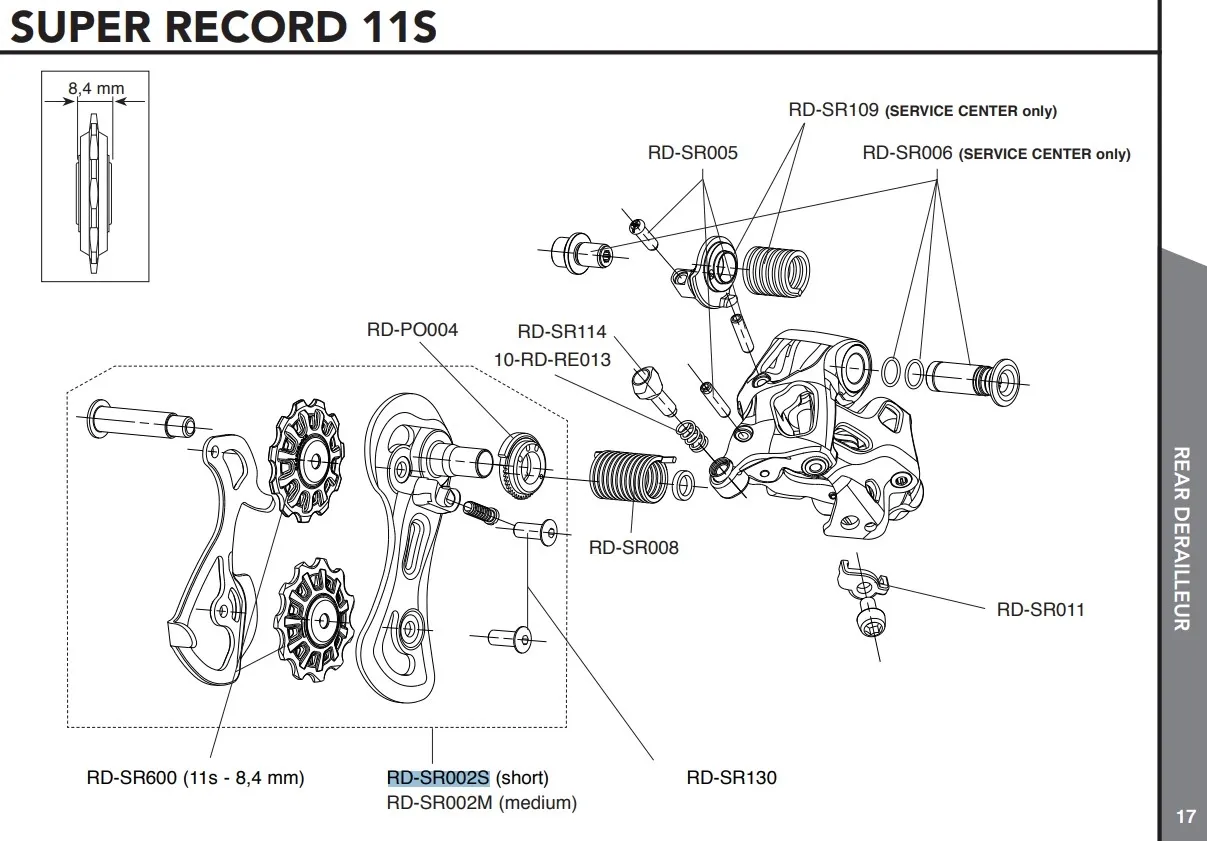 SUPER RECORD 11S

8,4 mm

RD-SR109 (SERVICE CENTER only)

RD-SR005

RD-SR006 (SERVICE CENTER only)

RD-PO004

RD-SR114

10-RD-RE013

RD-SR008

RD-SR011

RD-SR600 (11s - 8,4 mm)

RD-SR002S (short)
RD-SR002M (medium)

RD-SR130

REAR DERAILLEUR

17