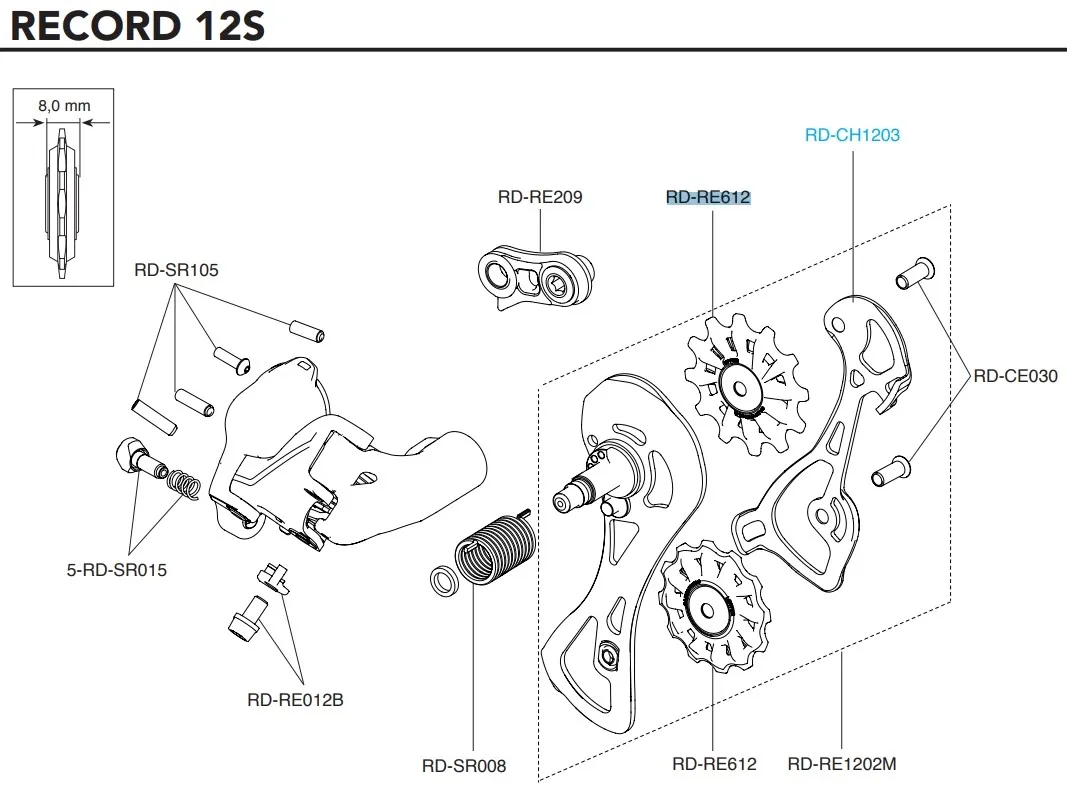 RECORD 12S

8,0 mm

RD-SR105

RD-RE209

RD-RE612

RD-CH1203

RD-CE030

5-RD-SR015

RD-RE012B

RD-SR008

RD-RE612

RD-RE1202M